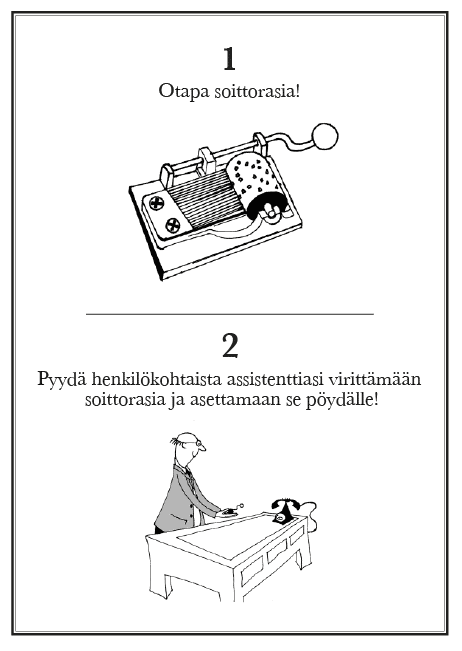 1

Otapa soittorasia!

2

Pyydä henkilökohtaista assistenttiasi virittämään soittorasia ja asettamaan se pöydälle!